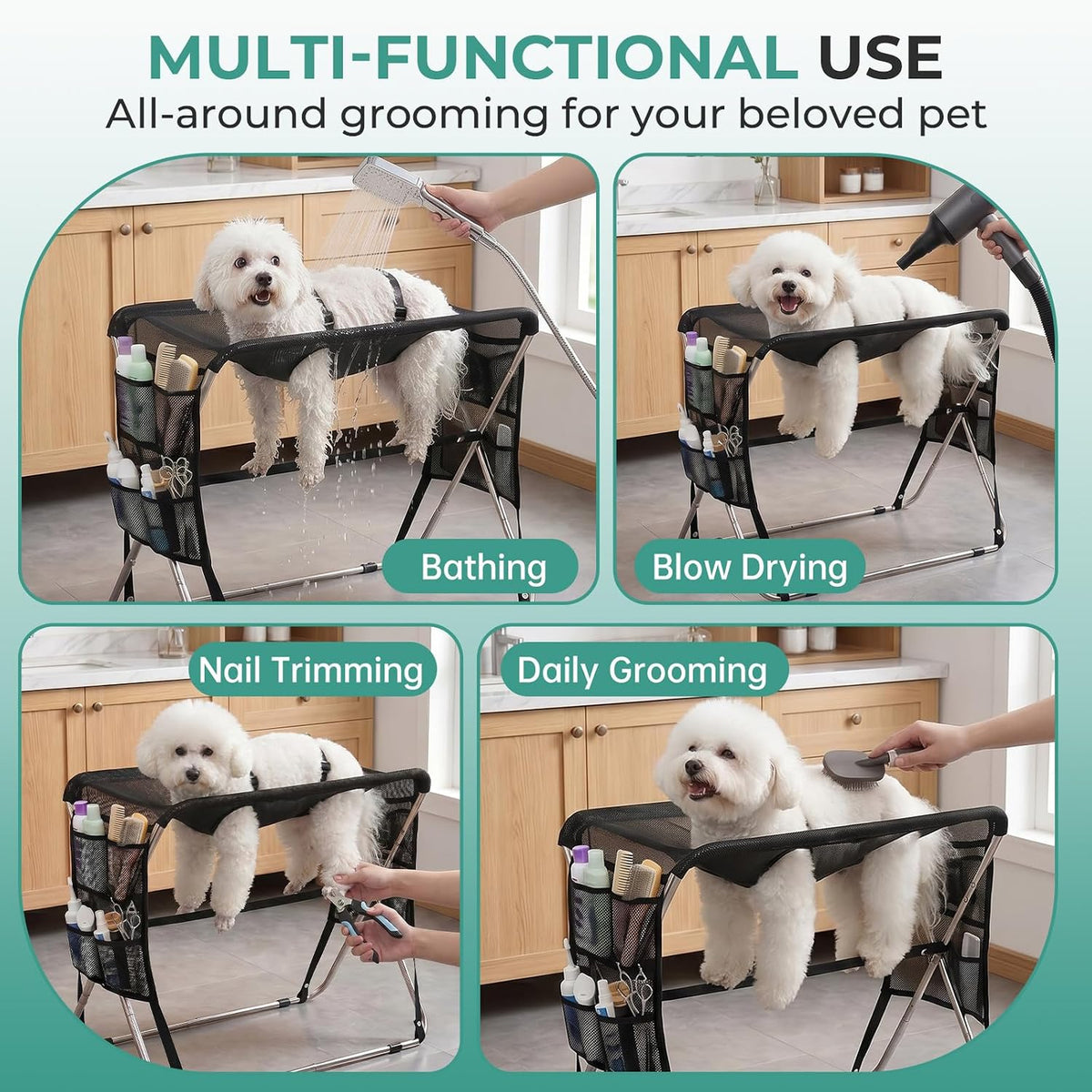 MULTI-FUNCTIONAL USE
All-around grooming for your beloved pet

Bathing

Blow Drying

Nail Trimming

Daily Grooming